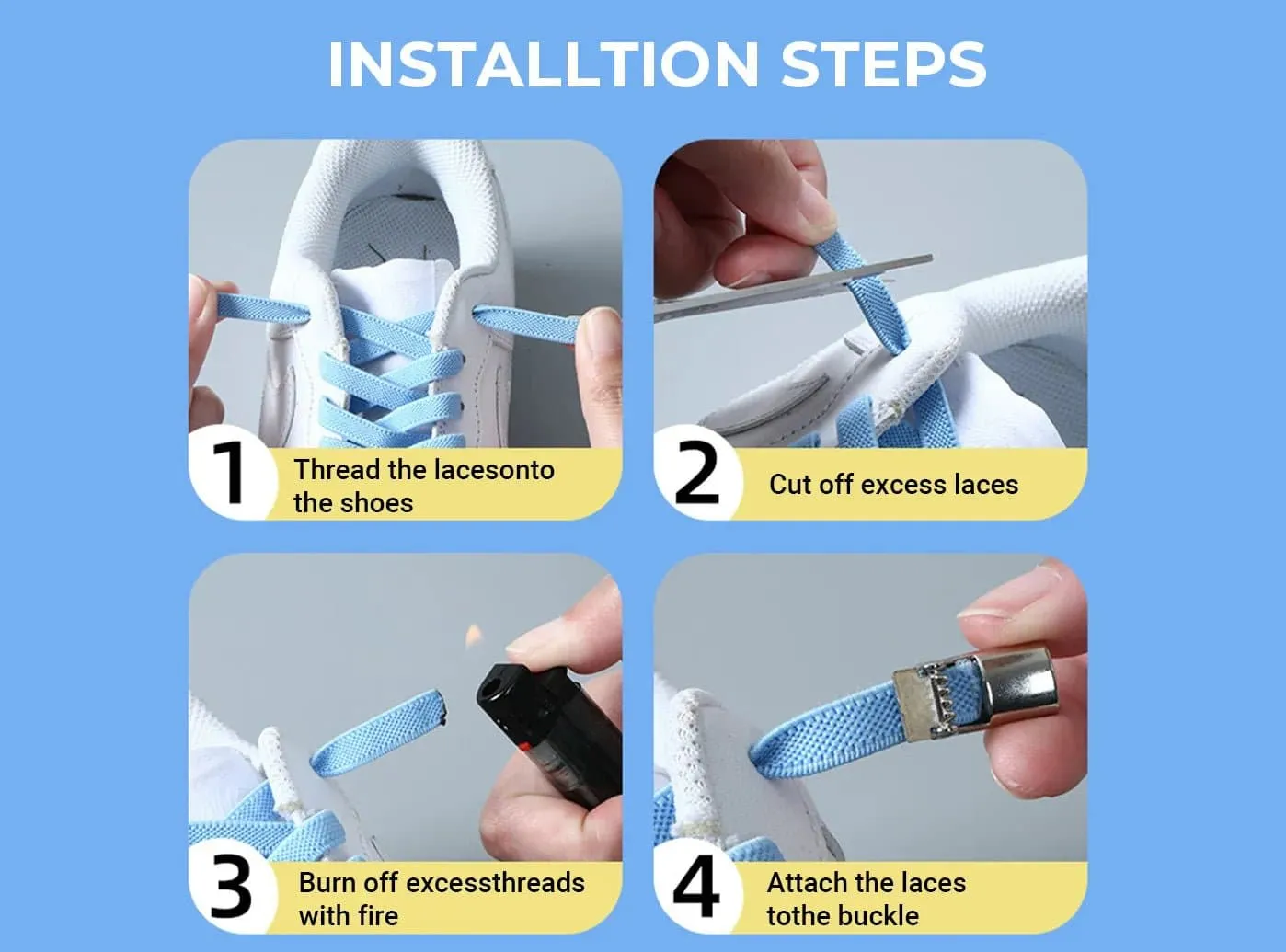 INSTALLTION STEPS

1 Thread the lacesonto the shoes

2 Cut off excess laces

3 Burn off excessthreads with fire

4 Attach the laces tothe buckle