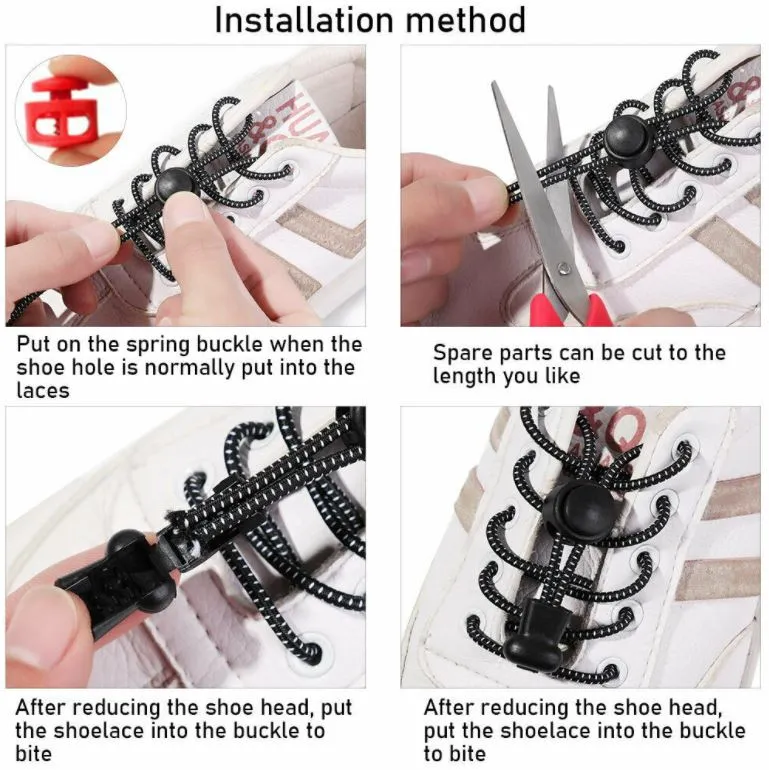 Installation method

Put on the spring buckle when the shoe hole is normally put into the laces

Spare parts can be cut to the length you like

After reducing the shoe head, put the shoelace into the buckle to bite

After reducing the shoe head, put the shoelace into the buckle to bite